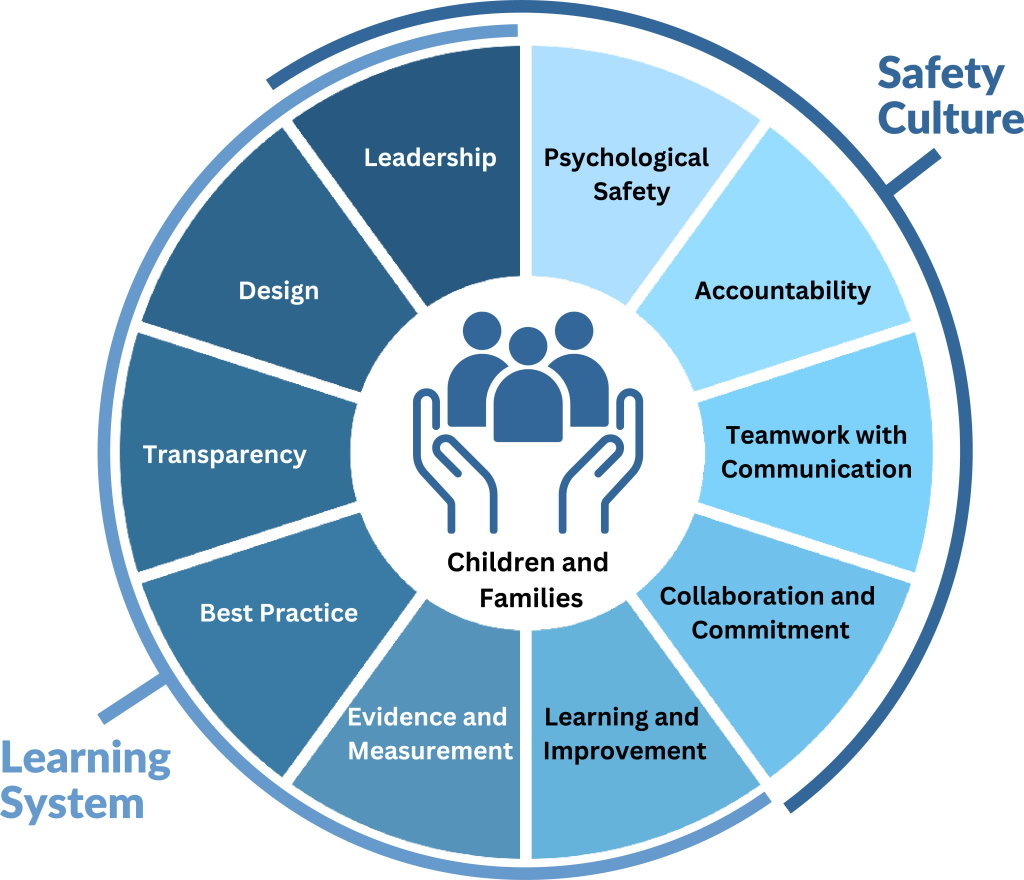 Safety Culture

Psychological Safety

Accountability

Teamwork with Communication

Collaboration and Commitment

Learning and Improvement

Evidence and Measurement

Best Practice

Transparency

Design

Leadership

Children and Families

Learning System